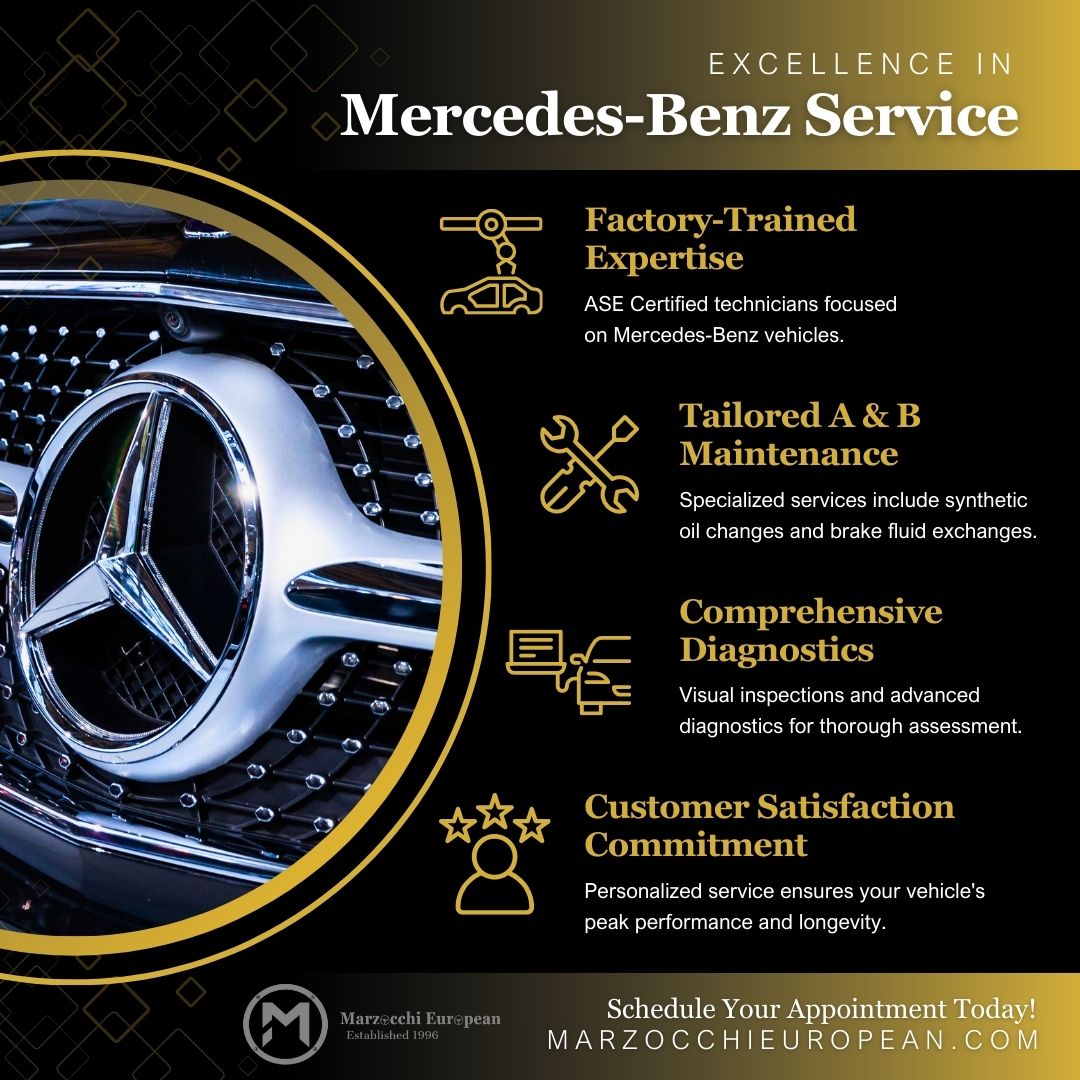 EXCELLENCE IN
Mercedes-Benz Service

Factory-Trained Expertise

ASE Certified technicians focused on Mercedes-Benz vehicles.

Tailored A & B Maintenance

Specialized services include synthetic oil changes and brake fluid exchanges.

Comprehensive Diagnostics

Visual inspections and advanced diagnostics for thorough assessment.

Customer Satisfaction Commitment

Personalized service ensures your vehicle's peak performance and longevity.

M
Marzocchi European
Established 1996

Schedule Your Appointment Today!
MARZOCCHIEUROPEAN.COM